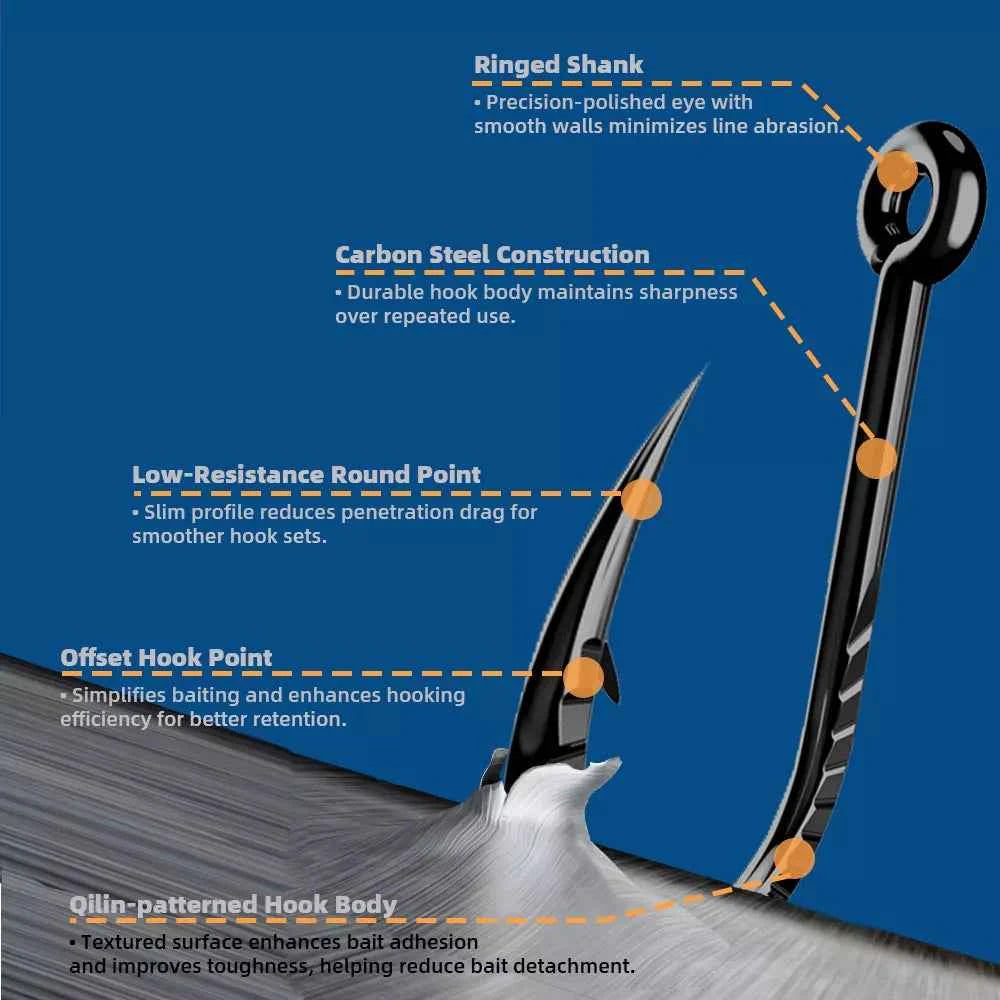 Ringed Shank
• Precision-polished eye with smooth walls minimizes line abrasion.

Carbon Steel Construction
• Durable hook body maintains sharpness over repeated use.

Low-Resistance Round Point
• Slim profile reduces penetration drag for smoother hook sets.

Offset Hook Point
• Simplifies baiting and enhances hooking efficiency for better retention.

Qilin-patterned Hook Body
• Textured surface enhances bait adhesion and improves toughness, helping reduce bait detachment.