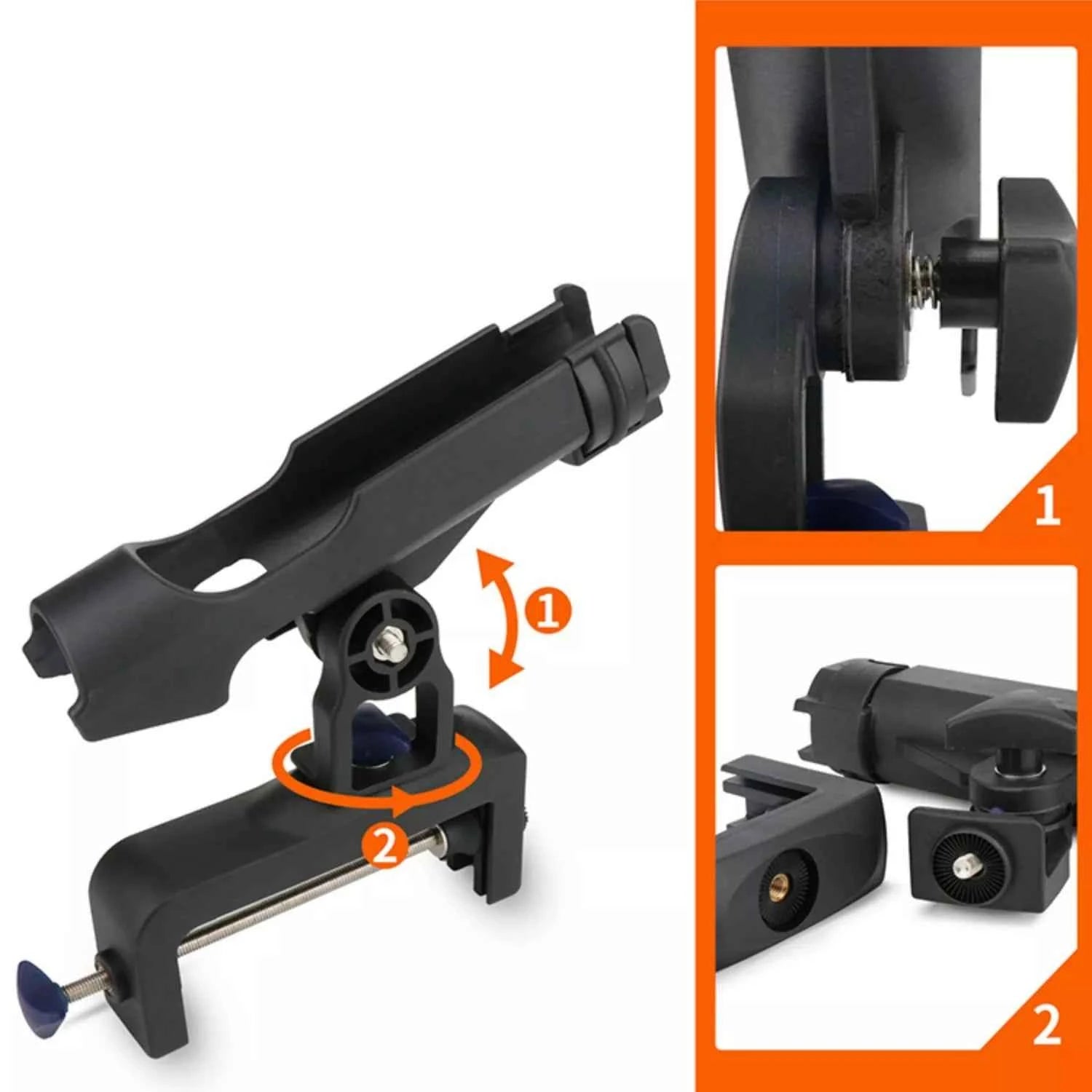 1

2

1

2