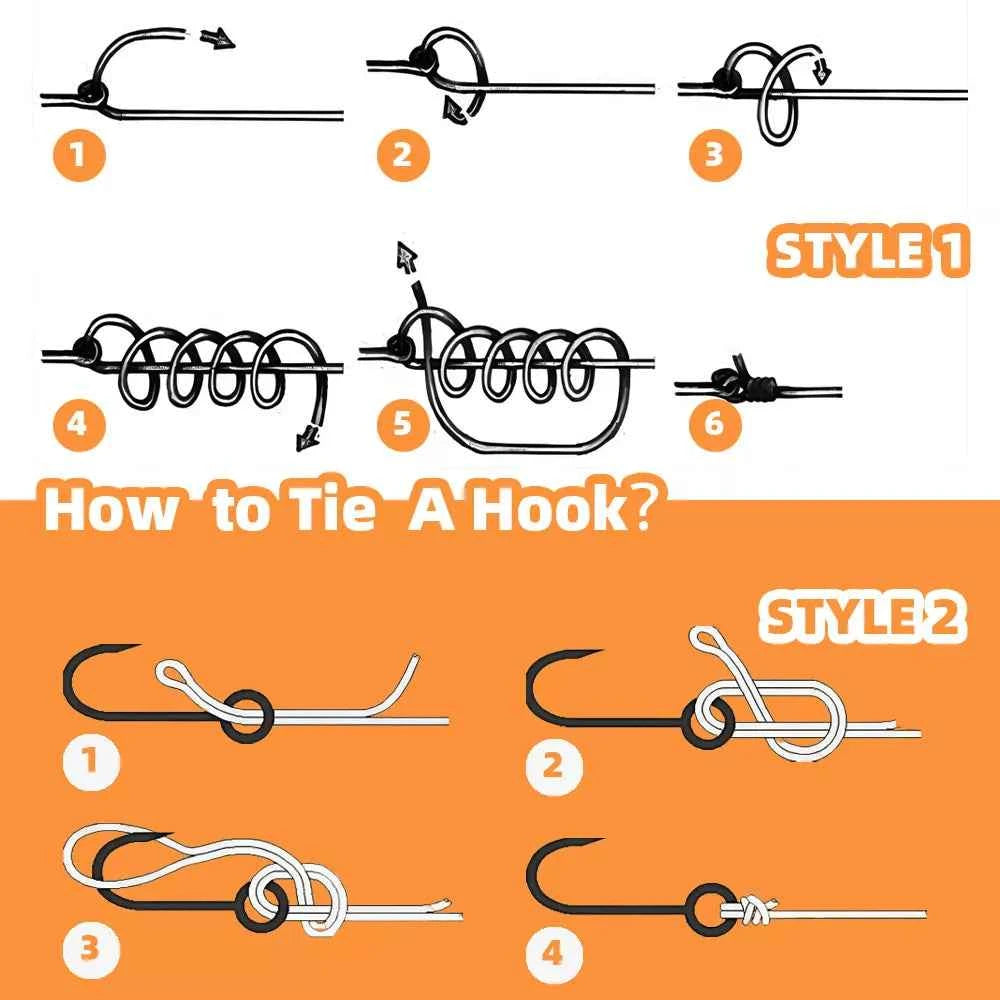 1

2

3

STYLE 1

4

5

6

How to Tie A Hook?

STYLE 2

1

2

3

4