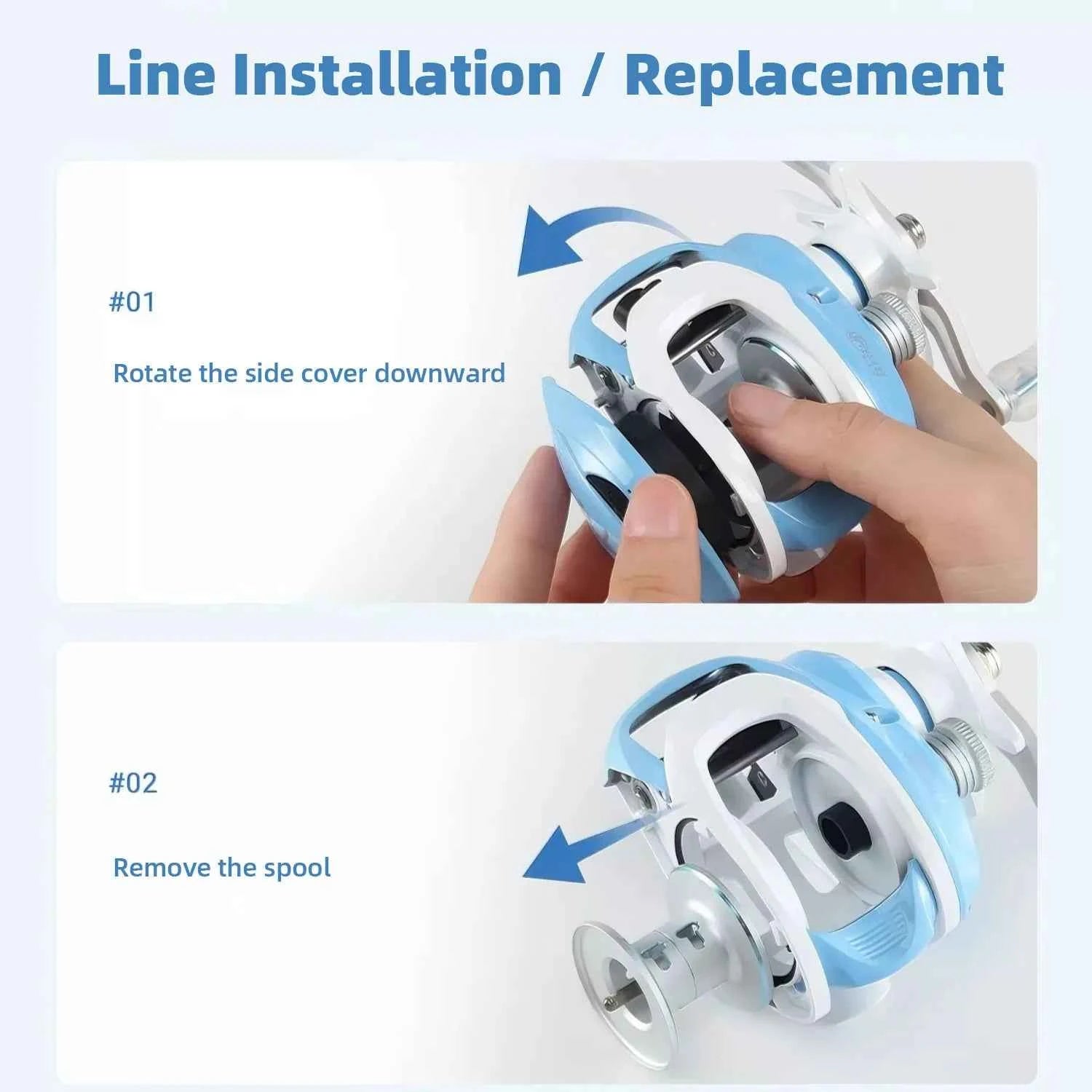 Line Installation / Replacement

#01

Rotate the side cover downward

#02

Remove the spool