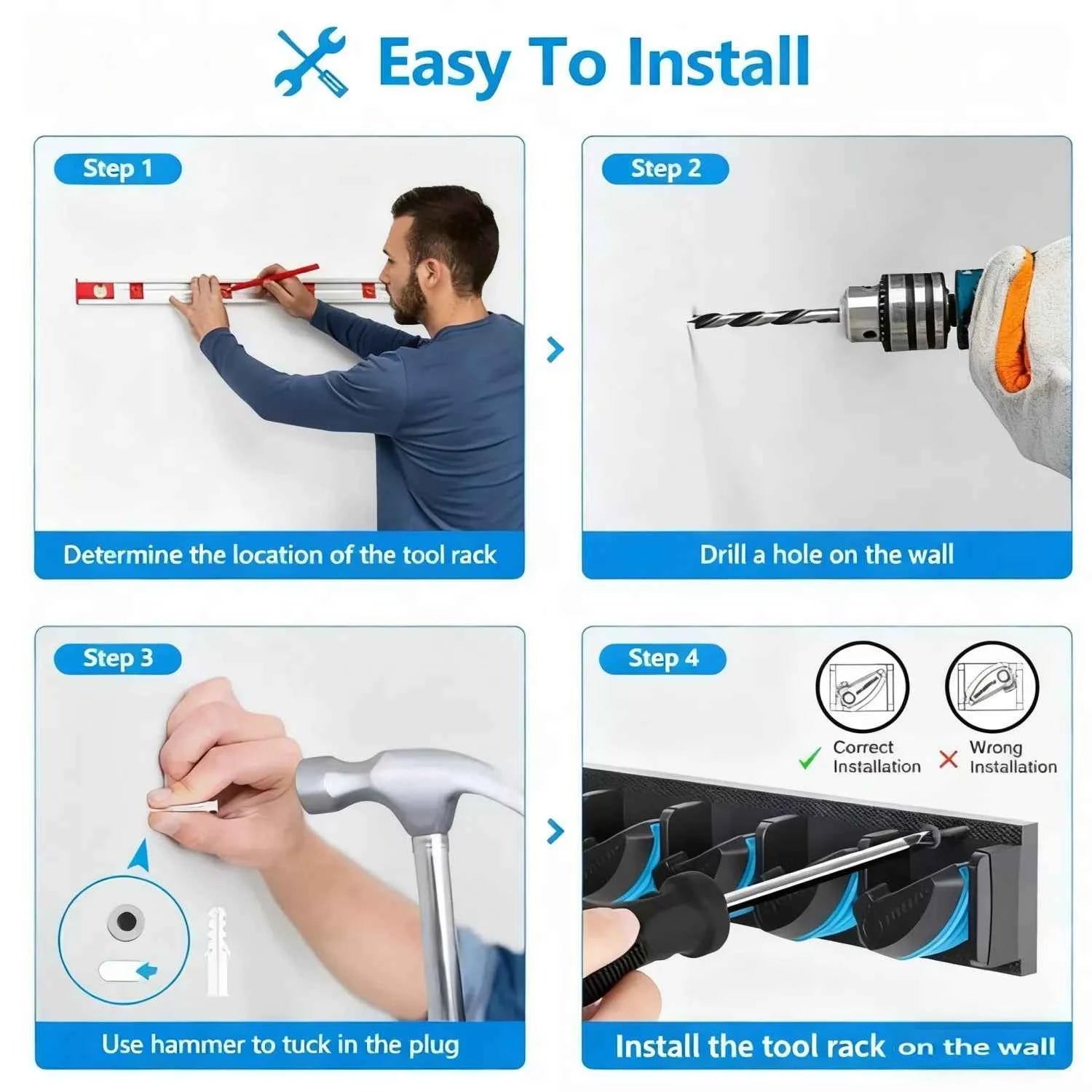 Easy To Install

Step 1

Determine the location of the tool rack

Step 2

Drill a hole on the wall

Step 3

Use hammer to tuck in the plug

Step 4

Correct Installation

Wrong Installation

Install the tool rack on the wall